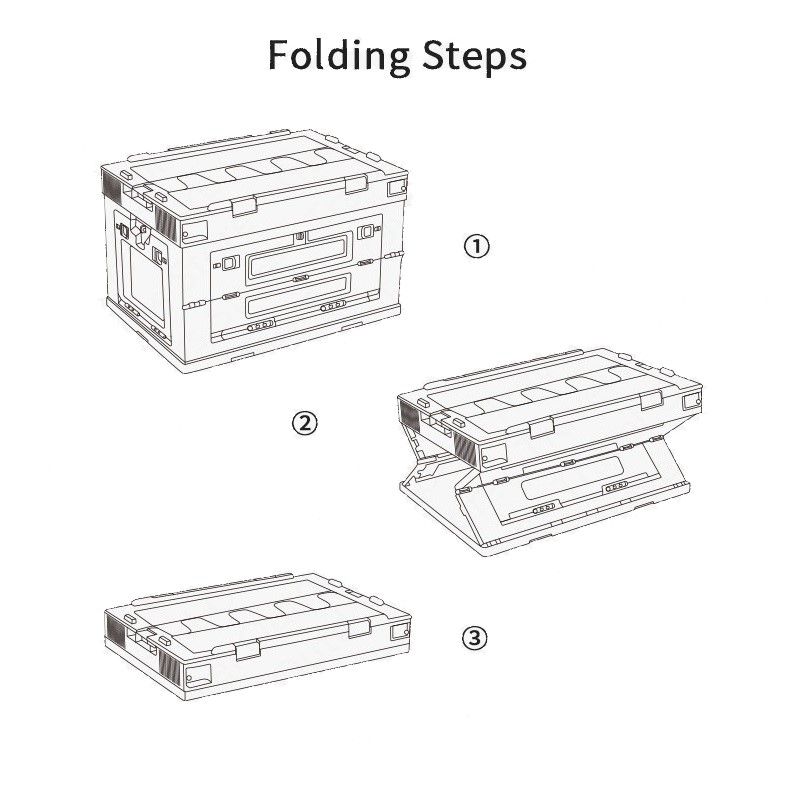 Folding Steps

①

②

③